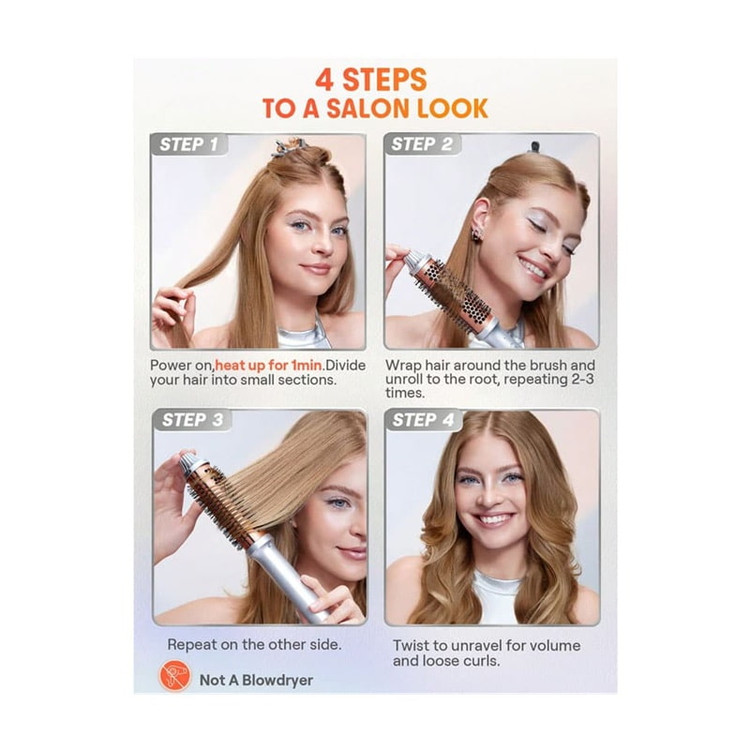 4 STEPS
TO A SALON LOOK

STEP 1

Power on,heat up for 1min.Divide your hair into small sections.

STEP 2

Wrap hair around the brush and unroll to the root, repeating 2-3 times.

STEP 3

Repeat on the other side.

STEP 4

Twist to unravel for volume and loose curls.

Not A Blowdryer